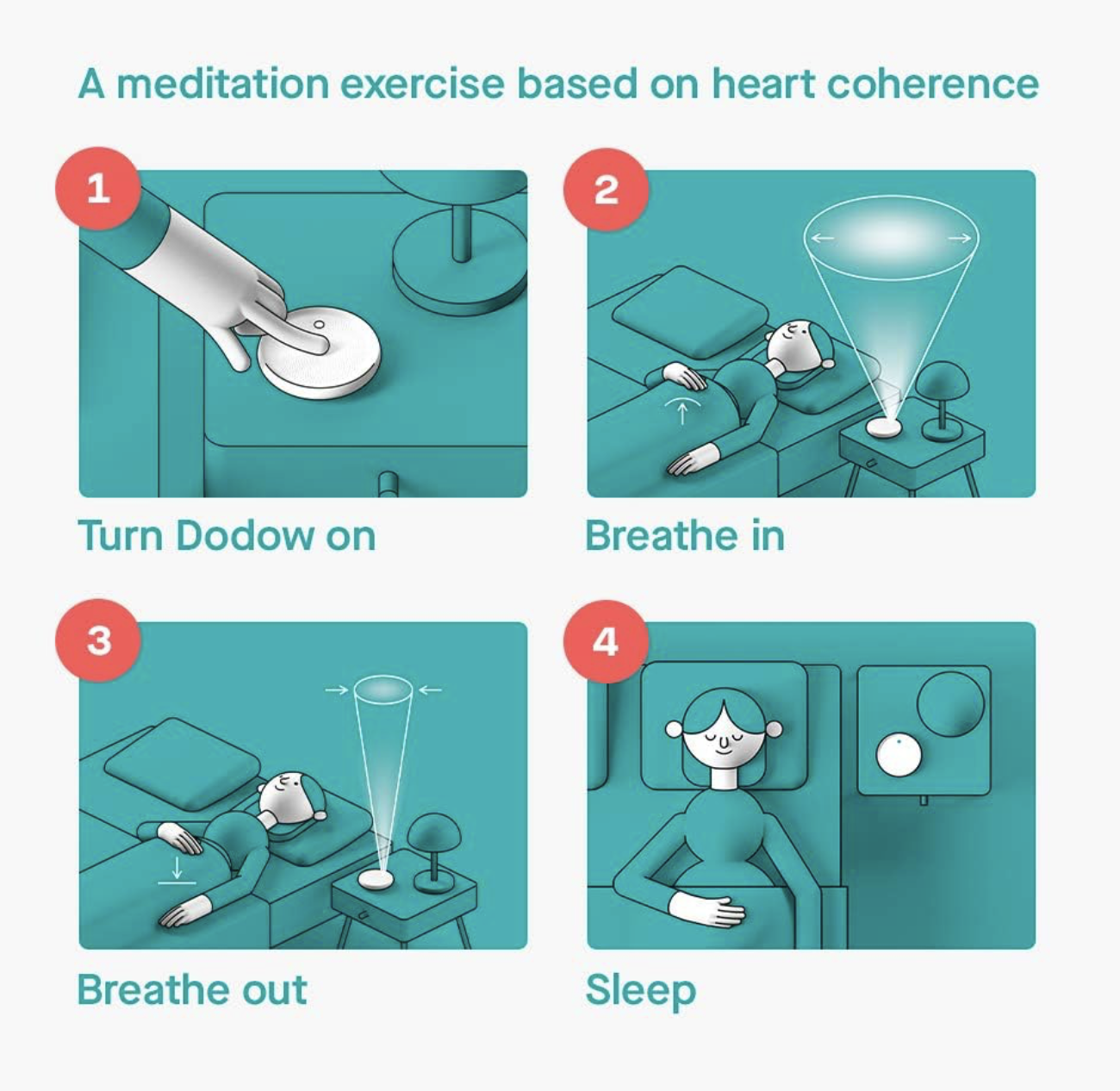 A meditation exercise based on heart coherence

1

Turn Dodow on

2

Breathe in

3

Breathe out

4

Sleep